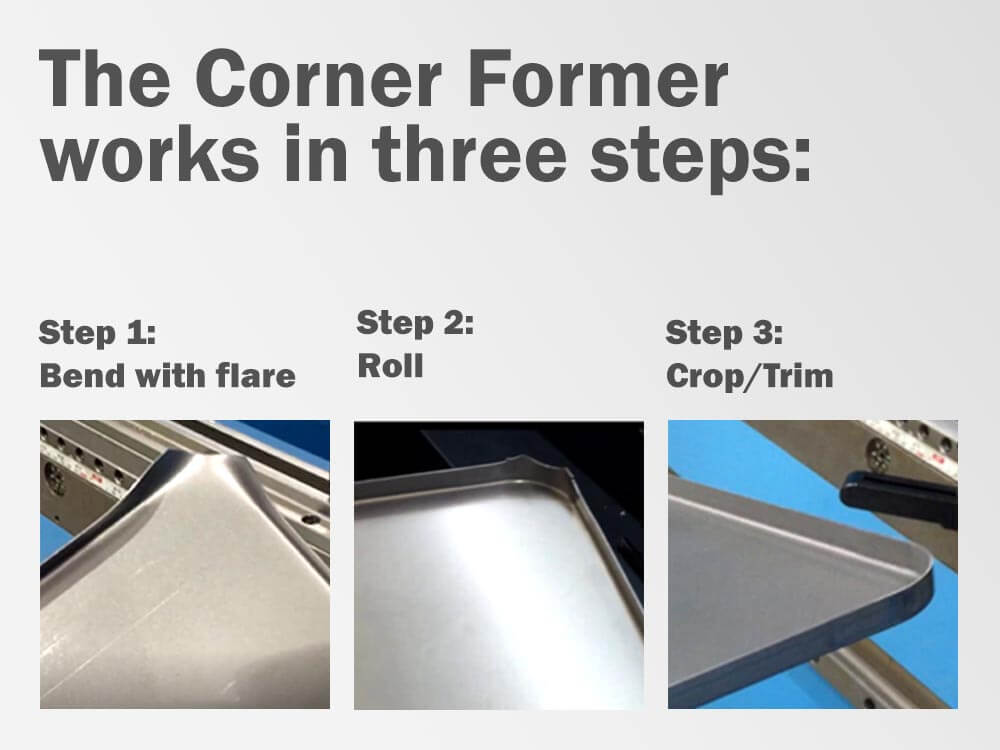 The Corner Former works in three steps:

Step 1:
Bend with flare

Step 2:
Roll

Step 3:
Crop/Trim